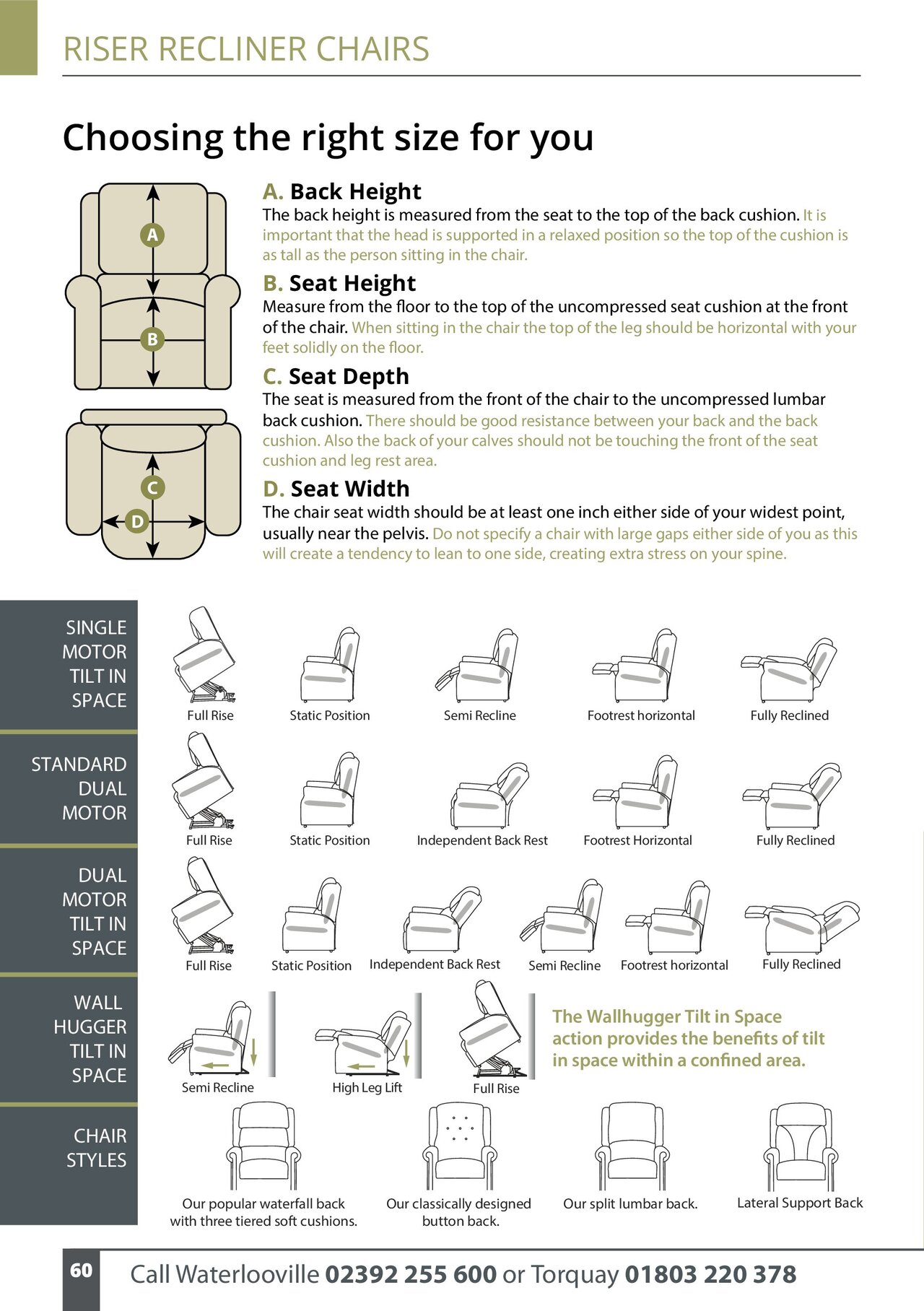 RISER RECLINER CHAIRS

Choosing the right size for you

A
B
C
D

A. Back Height
The back height is measured from the seat to the top of the back cushion. It is important that the head is supported in a relaxed position so the top of the cushion is as tall as the person sitting in the chair.

B. Seat Height
Measure from the floor to the top of the uncompressed seat cushion at the front of the chair. When sitting in the chair the top of the leg should be horizontal with your feet solidly on the floor.

C. Seat Depth
The seat is measured from the front of the chair to the uncompressed lumbar back cushion. There should be good resistance between your back and the back cushion. Also the back of your calves should not be touching the front of the seat cushion and leg rest area.

D. Seat Width
The chair seat width should be at least one inch either side of your widest point, usually near the pelvis. Do not specify a chair with large gaps either side of you as this will create a tendency to lean to one side, creating extra stress on your spine.

SINGLE MOTOR TILT IN SPACE
Full Rise
Static Position
Semi Recline
Footrest horizontal
Fully Reclined

STANDARD DUAL MOTOR
Full Rise
Static Position
Independent Back Rest
Footrest Horizontal
Fully Reclined

DUAL MOTOR TILT IN SPACE
Full Rise
Static Position
Independent Back Rest
Semi Recline
Footrest horizontal
Fully Reclined

WALL HUGGER TILT IN SPACE
Semi Recline
High Leg Lift
Full Rise
The Wallhugger Tilt in Space action provides the benefits of tilt in space within a confined area.

CHAIR STYLES
Our popular waterfall back with three tiered soft cushions.
Our classically designed button back.
Our split lumbar back.
Lateral Support Back

60
Call Waterlooville 02392 255 600 or Torquay 01803 220 378