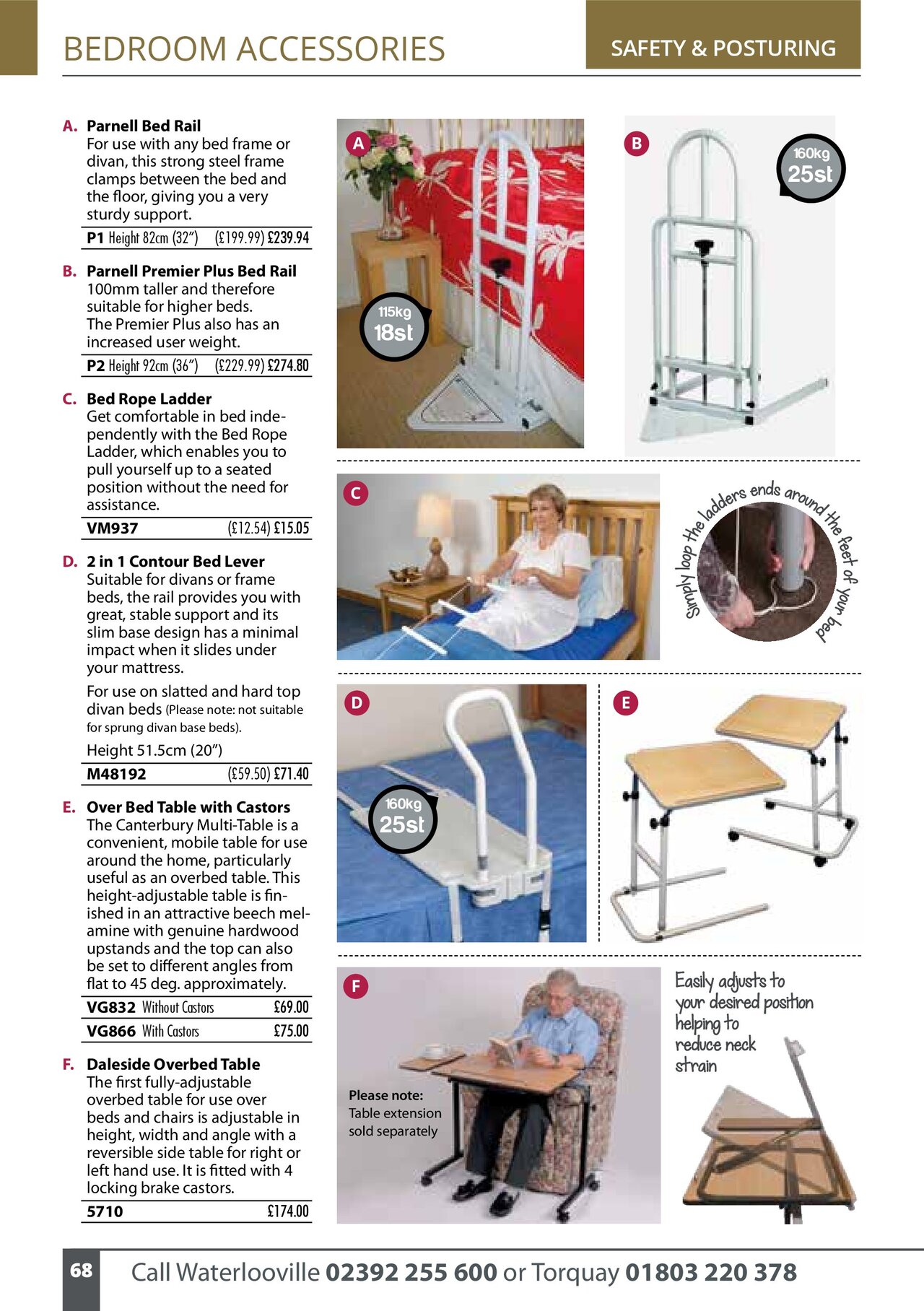 BEDROOM ACCESSORIES

SAFETY & POSTURING

A. Parnell Bed Rail
For use with any bed frame or divan, this strong steel frame clamps between the bed and the floor, giving you a very sturdy support.

P1 Height 82cm (32") (£199.99) £239.94

B. Parnell Premier Plus Bed Rail
100mm taller and therefore suitable for higher beds. The Premier Plus also has an increased user weight.

P2 Height 92cm (36") (£229.99) £274.80

C. Bed Rope Ladder
Get comfortable in bed independently with the Bed Rope Ladder, which enables you to pull yourself up to a seated position without the need for assistance.

VM937 (£12.54) £15.05

D. 2 in 1 Contour Bed Lever
Suitable for divans or frame beds, the rail provides you with great, stable support and its slim base design has a minimal impact when it slides under your mattress.

For use on slatted and hard top divan beds (Please note: not suitable for sprung divan base beds).

Height 51.5cm (20")

M48192 (£59.50) £71.40

E. Over Bed Table with Castors
The Canterbury Multi-Table is a convenient, mobile table for use around the home, particularly useful as an overbed table. This height-adjustable table is finished in an attractive beech melamine with genuine hardwood upstands and the top can also be set to different angles from flat to 45 deg. approximately.

VG832 Without Castors £69.00

VG866 With Castors £75.00

F. Daleside Overbed Table
The first fully-adjustable overbed table for use over beds and chairs is adjustable in height, width and angle with a reversible side table for right or left hand use. It is fitted with 4 locking brake castors.

5710 £174.00

A
115kg
18st

B
160kg
25st

C
Simply loop the ladders ends around the feet of your bed

D
160kg
25st

E

F
Please note:
Table extension sold separately

Easily adjusts to your desired position helping to reduce neck strain

68

Call Waterlooville 02392 255 600 or Torquay 01803 220 378